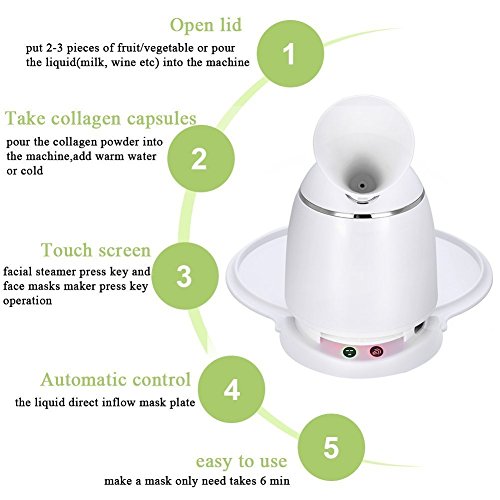 Open lid

put 2-3 pieces of fruit/vegetable or pour the liquid(milk, wine etc) into the machine

1

Take collagen capsules

pour the collagen powder into the machine,add warm water or cold

2

Touch screen

facial steamer press key and face masks maker press key operation

3

Automatic control

the liquid direct inflow mask plate

4

5

easy to use

make a mask only need takes 6 min